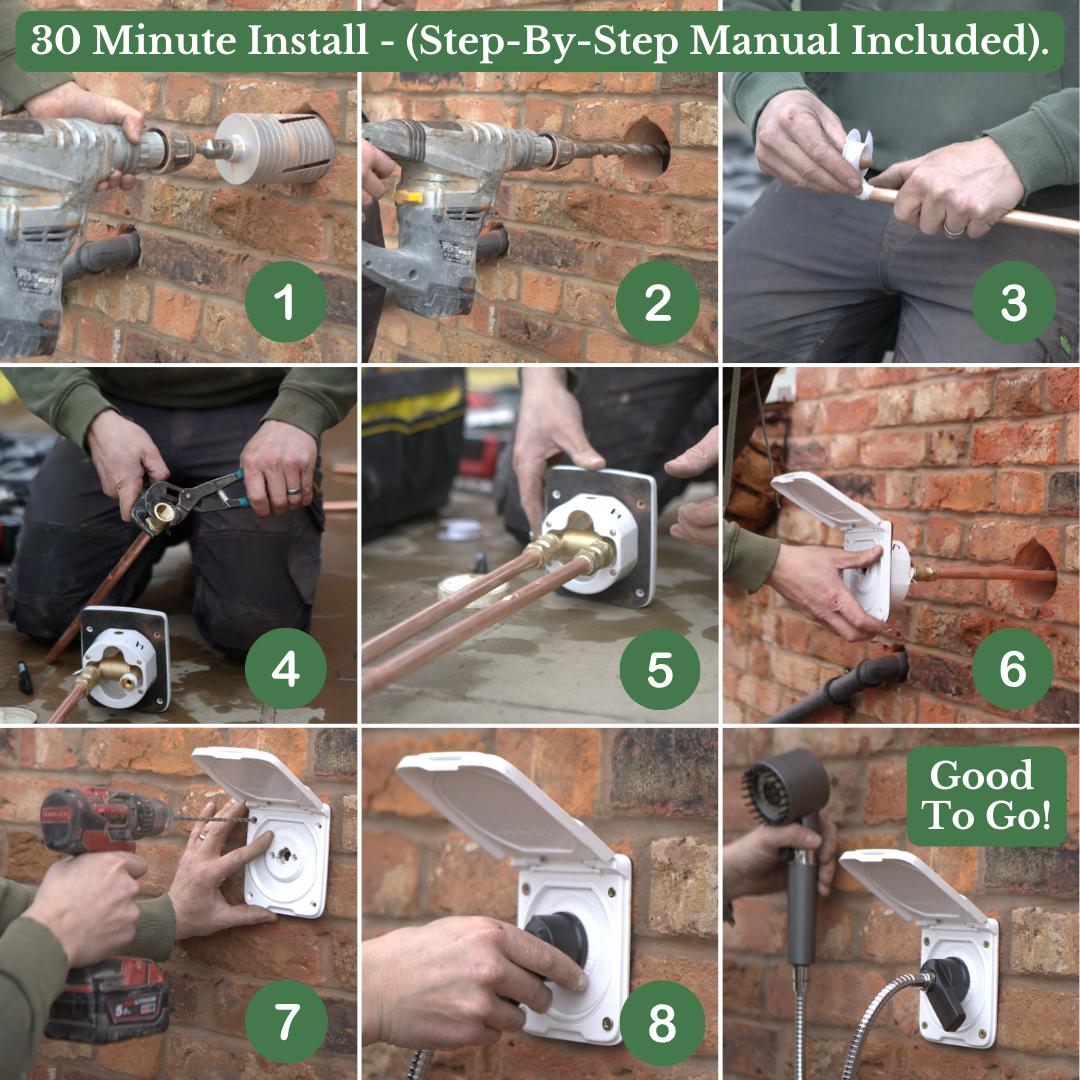 30 Minute Install - (Step-By-Step Manual Included).

1

2

3

4

5

6

7

8

Good To Go!