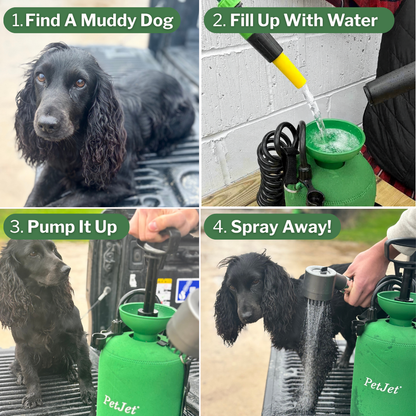 1. Find A Muddy Dog

2. Fill Up With Water

3. Pump It Up

PetJet

4. Spray Away!

PetJet